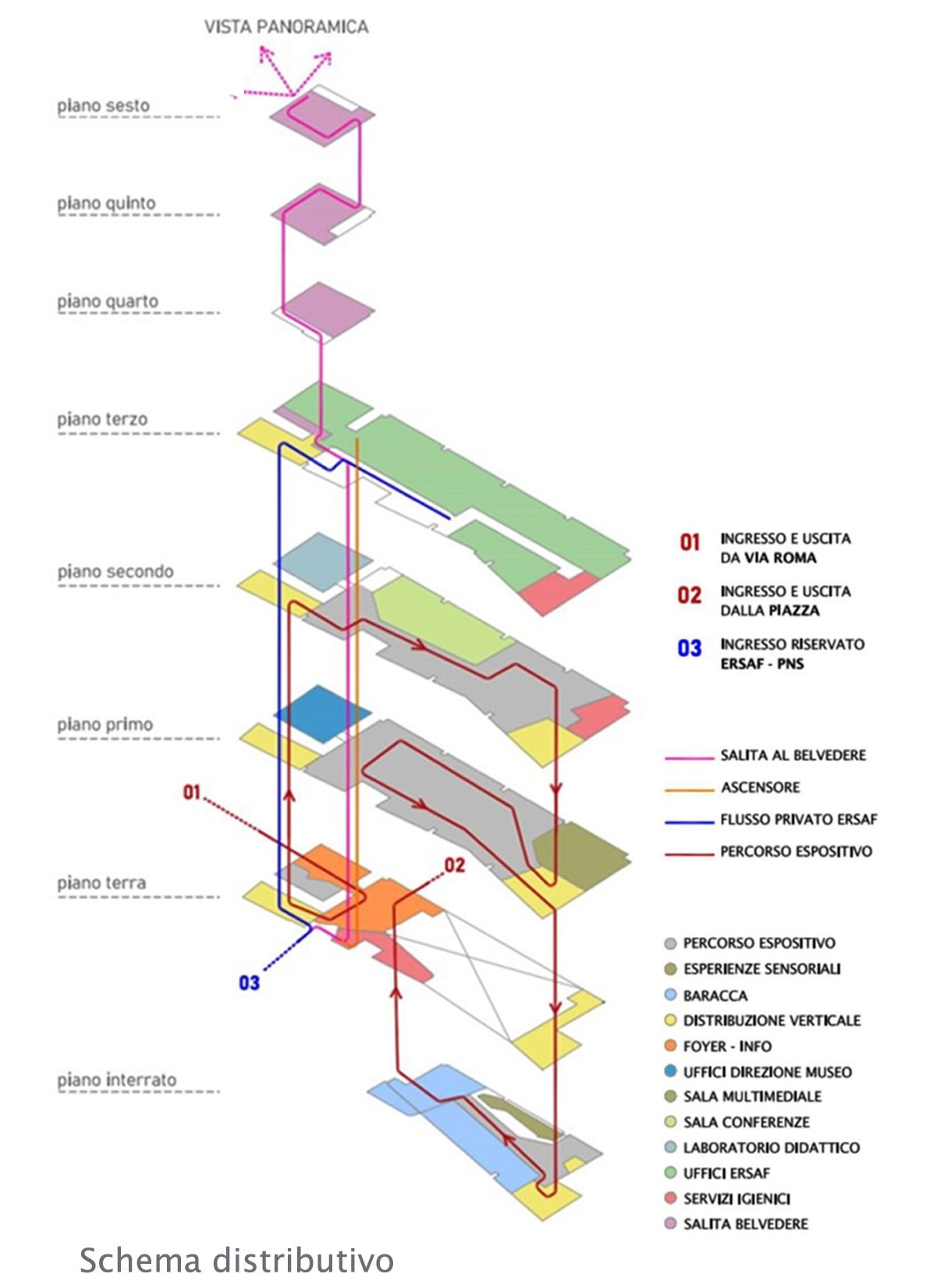 VISTA PANORAMICA

piano sesto

piano quinto

piano quarto

piano terzo

piano secondo

piano primo

piano terra

piano interrato

01

02

03

01 INGRESSO E USCITA DA VIA ROMA

02 INGRESSO E USCITA DALLA PIAZZA

03 INGRESSO RISERVATO ERSAF - PNS

SALITA AL BELVEDERE

ASCENSORE

FLUSSO PRIVATO ERSAF

PERCORSO ESPOSITIVO

PERCORSO ESPOSITIVO
ESPERIENZE SENSORIALI
BARACCA
DISTRIBUZIONE VERTICALE
FOYER - INFO
UFFICI DIREZIONE MUSEO
SALA MULTIMEDIALE
SALA CONFERENZE
LABORATORIO DIDATTICO
UFFICI ERSAF
SERVIZI IGIENICI
SALITA BELVEDERE

Schema distributivo